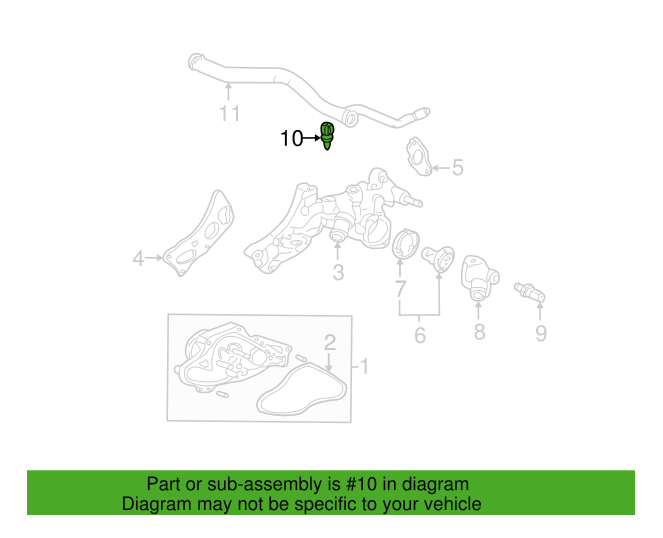 11
10
5
4
3
7
6
8
9
2
1

Part or sub-assembly is #10 in diagram
Diagram may not be specific to your vehicle