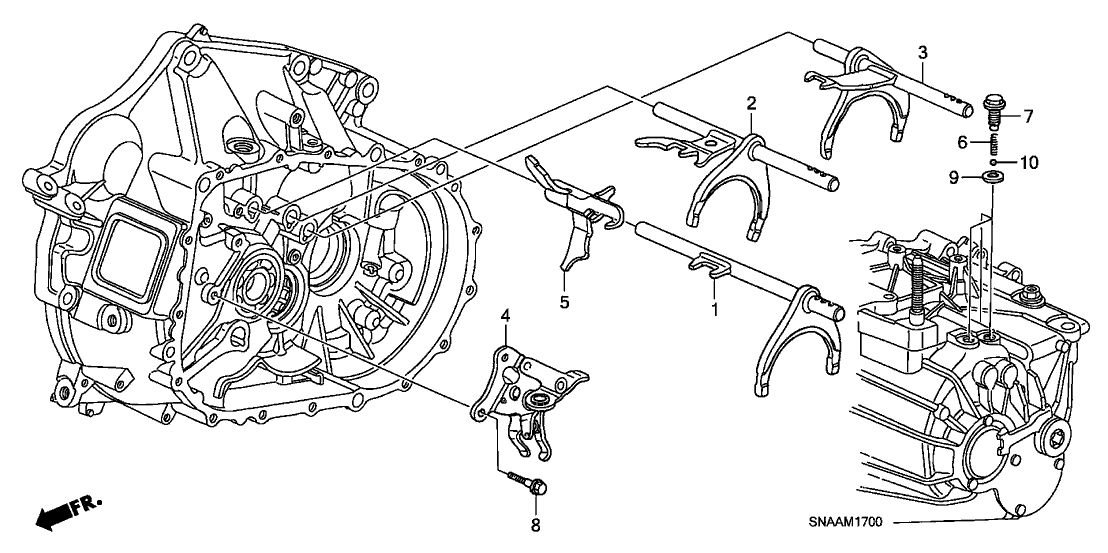 3
2
7
6
10
9
5
1
4
8
FR.
SNAAM1700