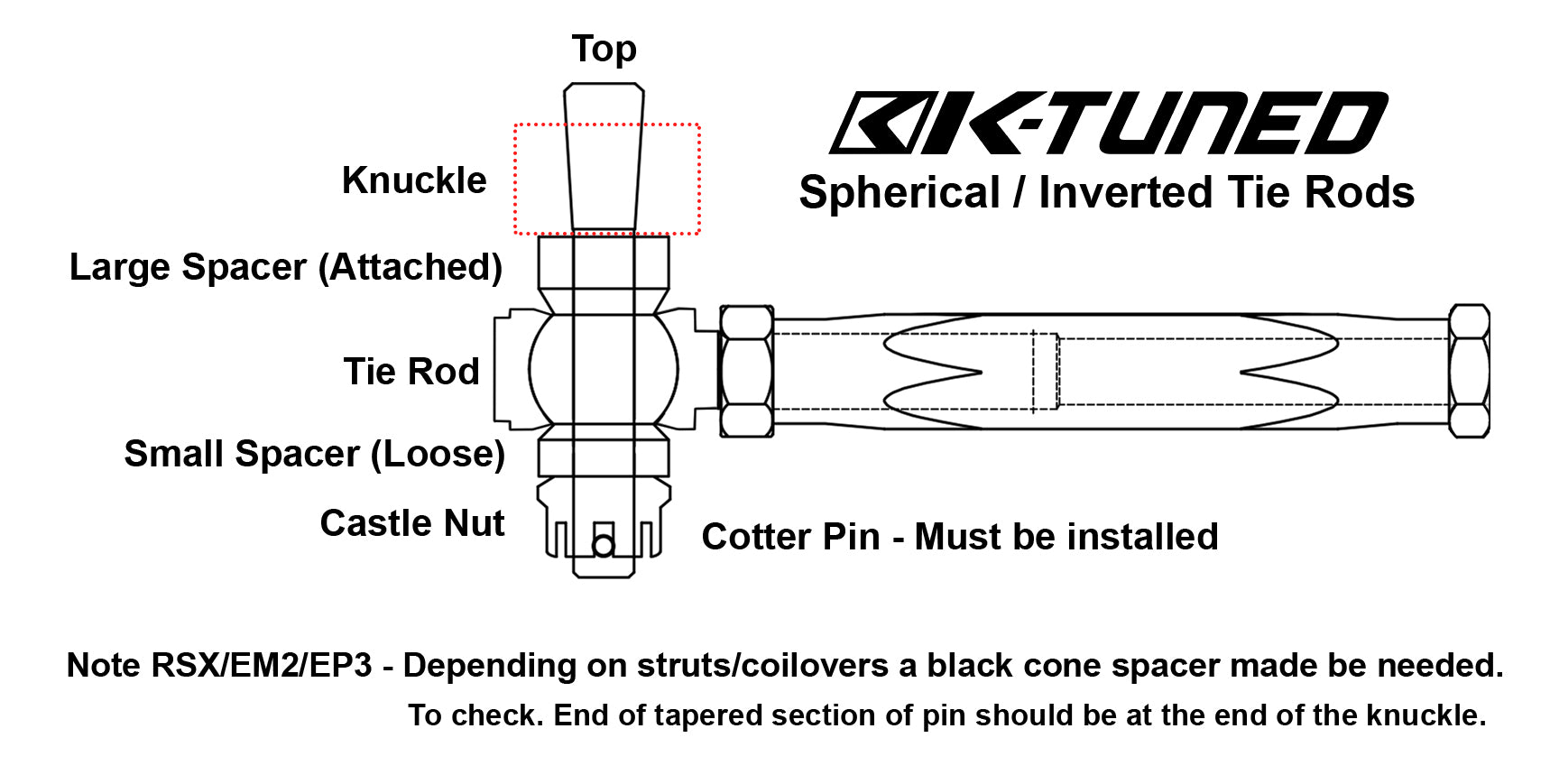 Top

K-TUNED
Spherical / Inverted Tie Rods

Knuckle

Large Spacer (Attached)

Tie Rod

Small Spacer (Loose)

Castle Nut

Cotter Pin - Must be installed

Note RSX/EM2/EP3 - Depending on struts/coilovers a black cone spacer made be needed.
To check. End of tapered section of pin should be at the end of the knuckle.